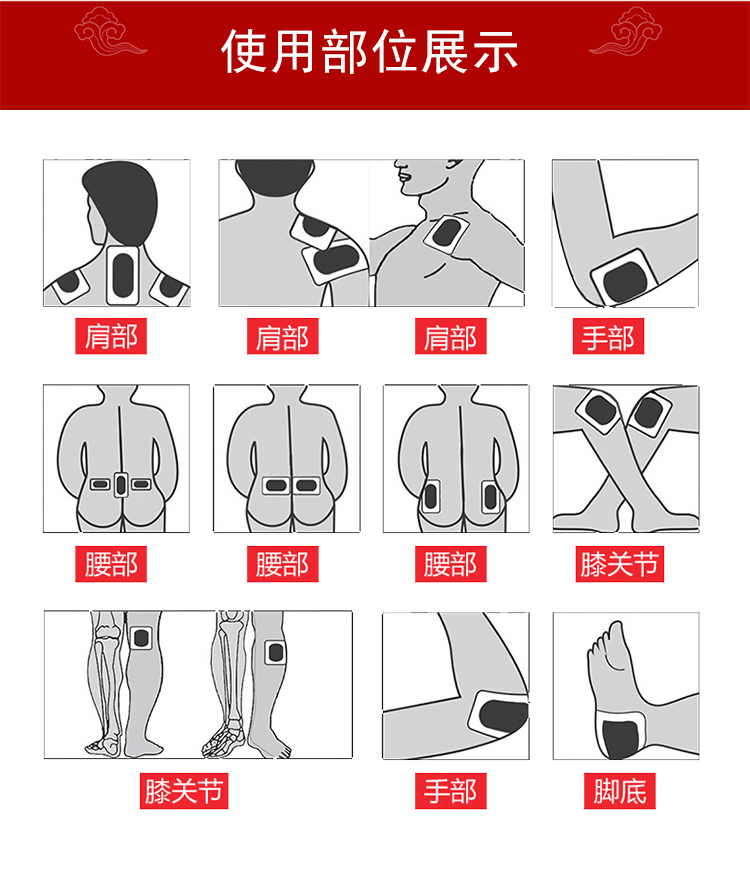 使用部位展示

肩部

肩部

肩部

手部

腰部

腰部

腰部

膝关节

膝关节

手部

脚底